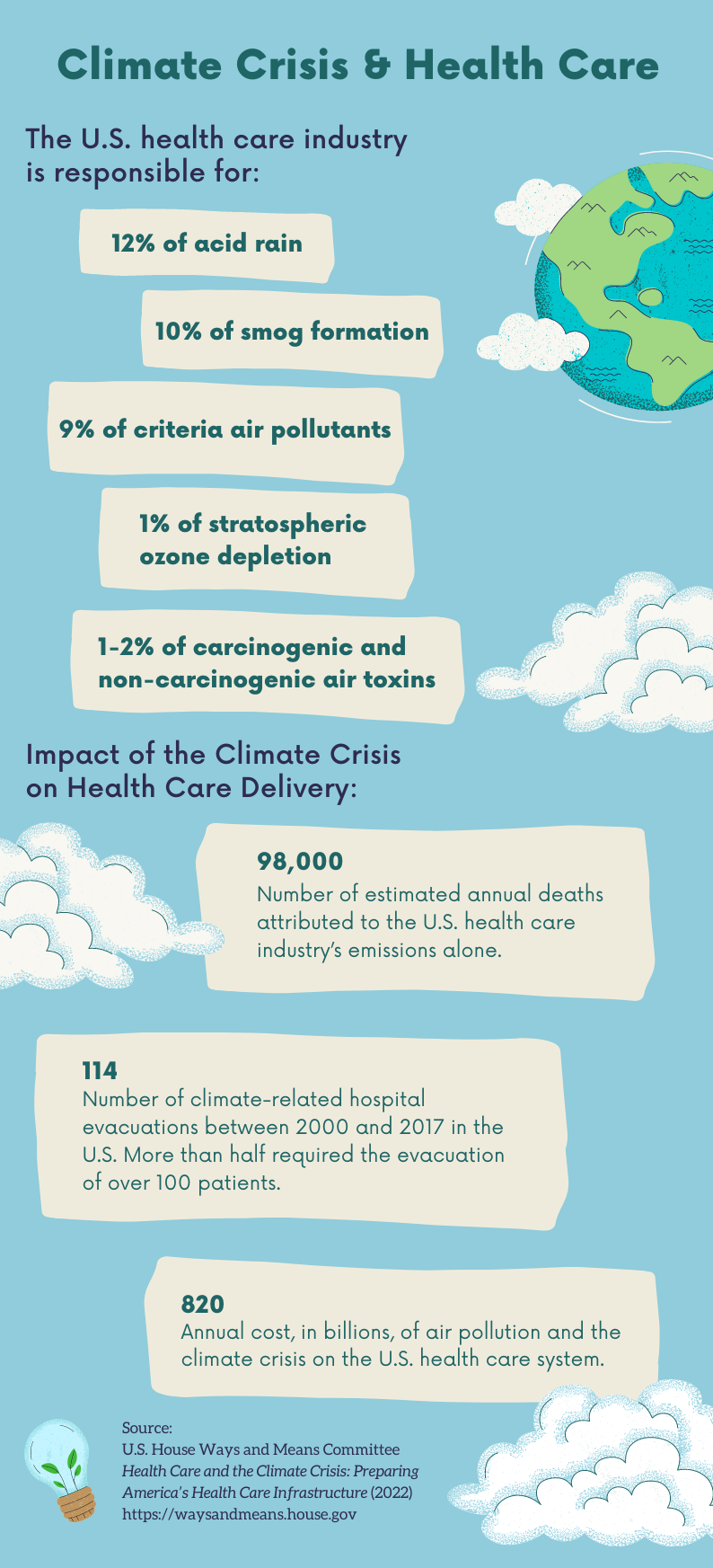 Climate Crisis & Health Care

The U.S. health care industry is responsible for:

12% of acid rain

10% of smog formation

9% of criteria air pollutants

1% of stratospheric ozone depletion

1-2% of carcinogenic and non-carcinogenic air toxins

Impact of the Climate Crisis on Health Care Delivery:

98,000
Number of estimated annual deaths attributed to the U.S. health care industry's emissions alone.

114
Number of climate-related hospital evacuations between 2000 and 2017 in the U.S. More than half required the evacuation of over 100 patients.

820
Annual cost, in billions, of air pollution and the climate crisis on the U.S. health care system.

Source:
U.S. House Ways and Means Committee
Health Care and the Climate Crisis: Preparing America's Health Care Infrastructure (2022)
https://waysandmeans.house.gov